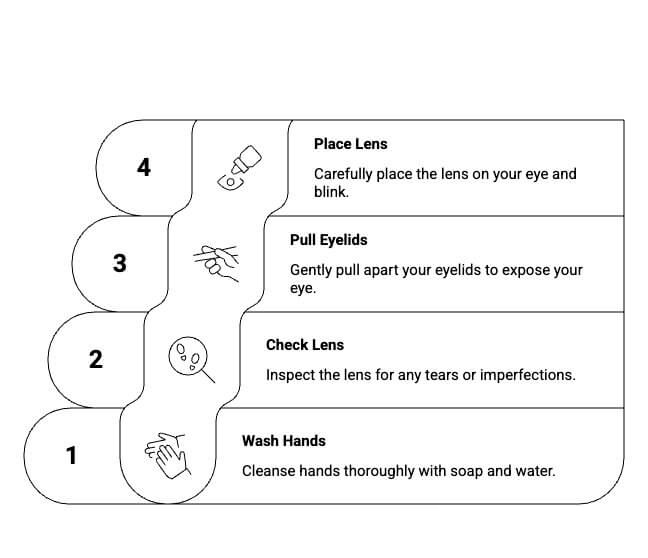 4

Place Lens

Carefully place the lens on your eye and blink.

3

Pull Eyelids

Gently pull apart your eyelids to expose your eye.

2

Check Lens

Inspect the lens for any tears or imperfections.

1

Wash Hands

Cleanse hands thoroughly with soap and water.