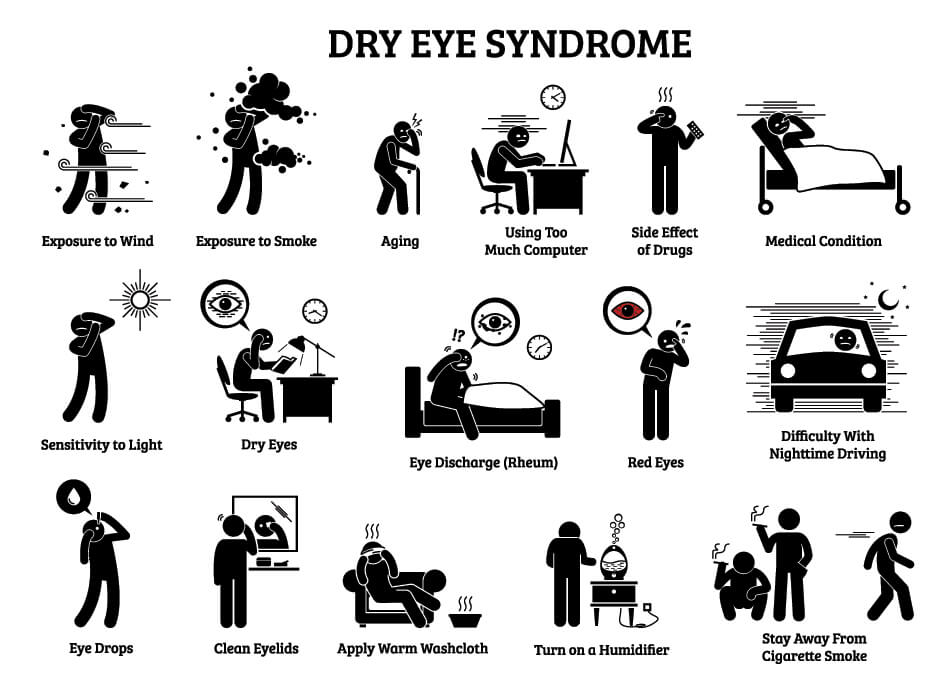 DRY EYE SYNDROME

Exposure to Wind

Exposure to Smoke

Aging

Using Too Much Computer

Side Effect of Drugs

Medical Condition

Sensitivity to Light

Dry Eyes

!?

Eye Discharge (Rheum)

Red Eyes

Difficulty With Nighttime Driving

Eye Drops

Clean Eyelids

Apply Warm Washcloth

Turn on a Humidifier

Stay Away From Cigarette Smoke